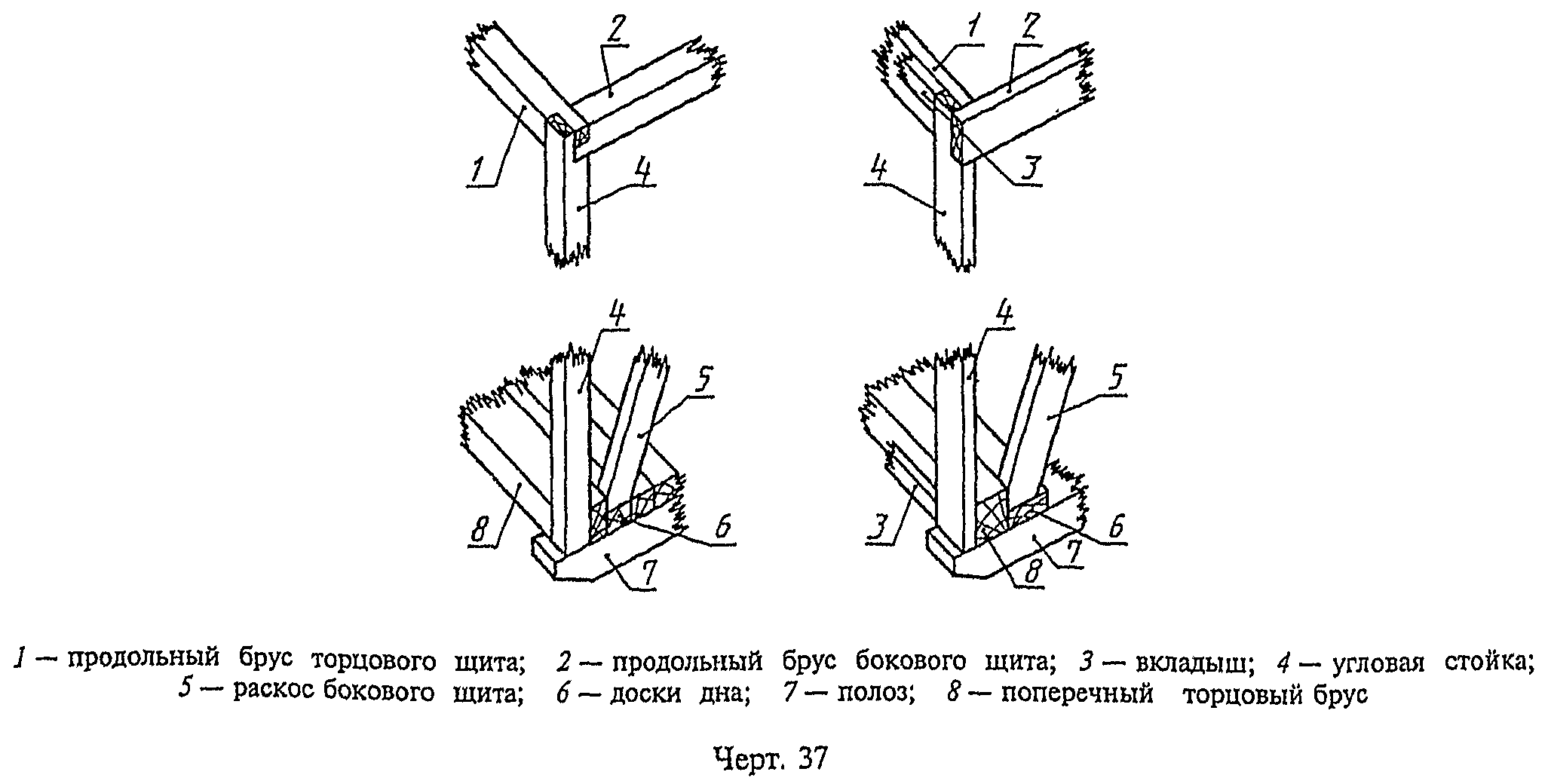 2
1
4

1 2
4
3

4
5
8
6
7

4
5
3
6
8 7

1 — продольный брус торцового щита; 2 — продольный брус бокового щита; 3 — вкладыш; 4 — угловая стойка; 5 — раскос бокового щита; 6 — доски дна; 7 — полоз; 8 — поперечный торцовый брус

Черт. 37